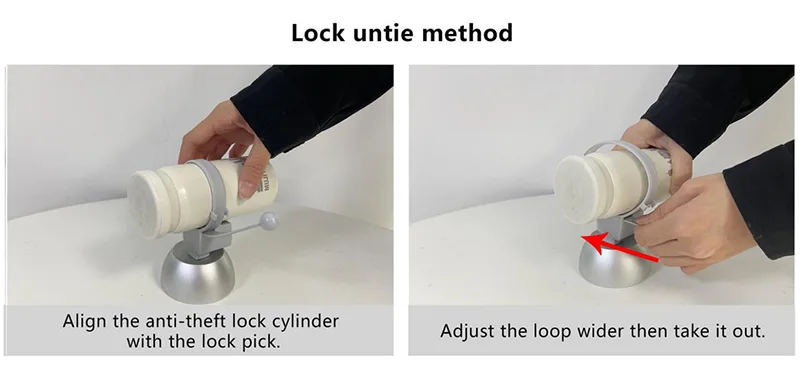 Lock untie method

Align the anti-theft lock cylinder with the lock pick.

Adjust the loop wider then take it out.